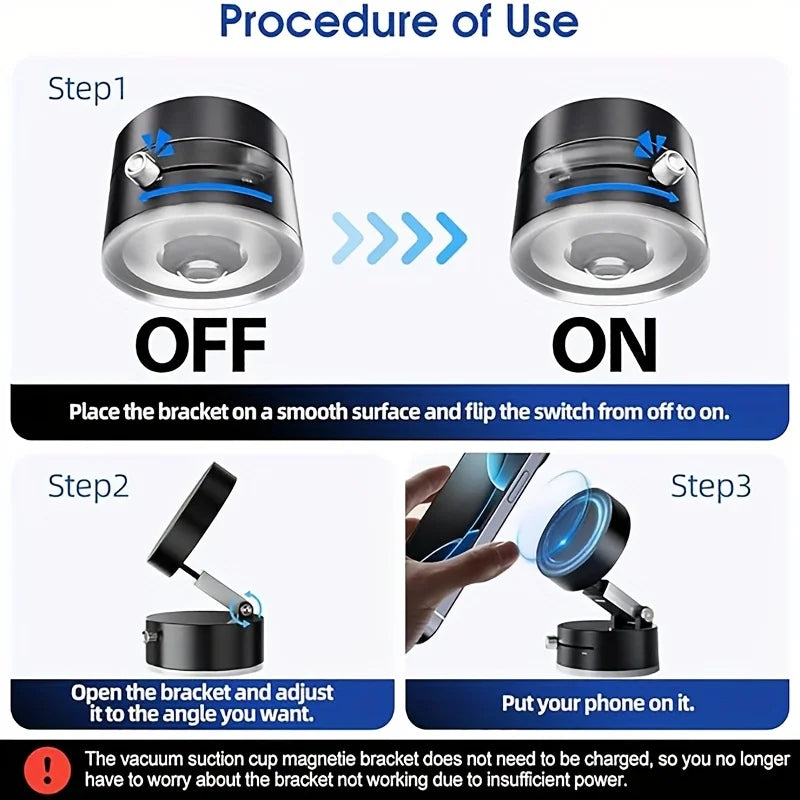 Procedure of Use

Step1

OFF

ON

Place the bracket on a smooth surface and flip the switch from off to on.

Step2

Open the bracket and adjust it to the angle you want.

Step3

Put your phone on it.

!

The vacuum suction cup magnetie bracket does not need to be charged, so you no longer have to worry about the bracket not working due to insufficient power.